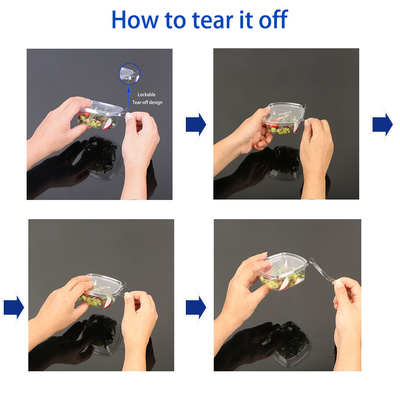 How to tear it off

Lockable
Tear-off design